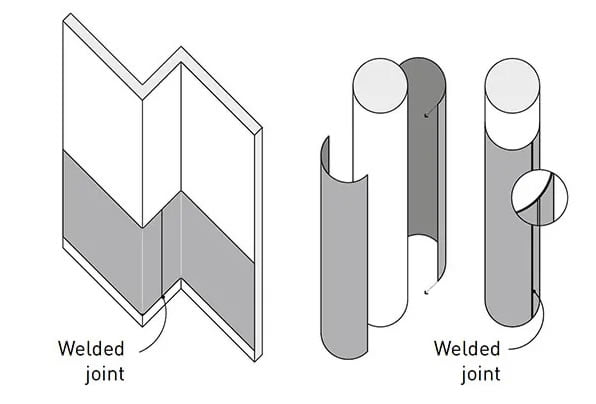 Welded joint

Welded joint