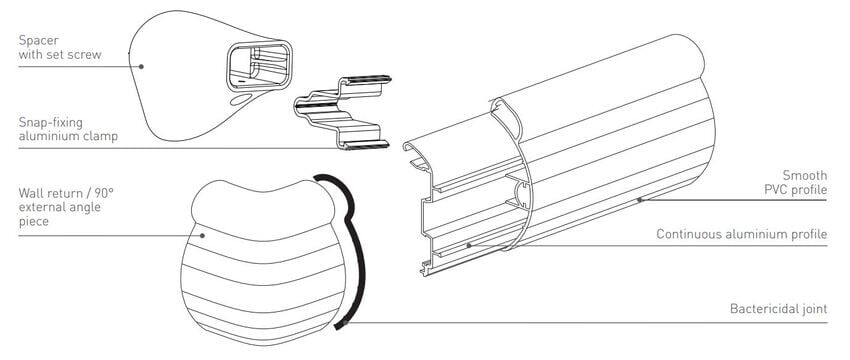 Spacer
with set screw

Snap-fixing
aluminium clamp

Wall return / 90°
external angle
piece

Smooth
PVC profile

Continuous aluminium profile

Bactericidal joint